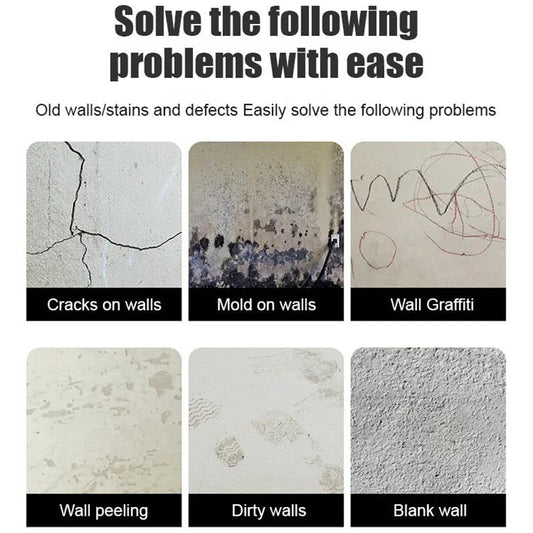 Solve the following problems with ease

Old walls/stains and defects Easily solve the following problems

Cracks on walls

Mold on walls

Wall Graffiti

Wall peeling

Dirty walls

Blank wall